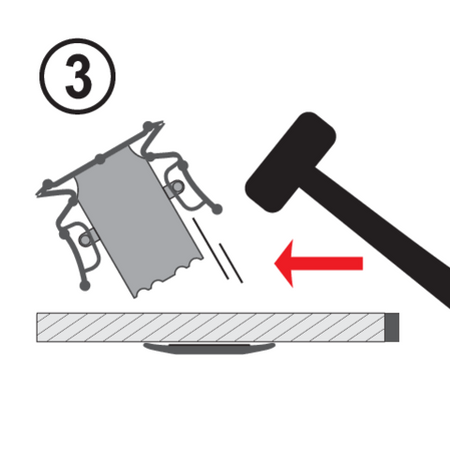 3