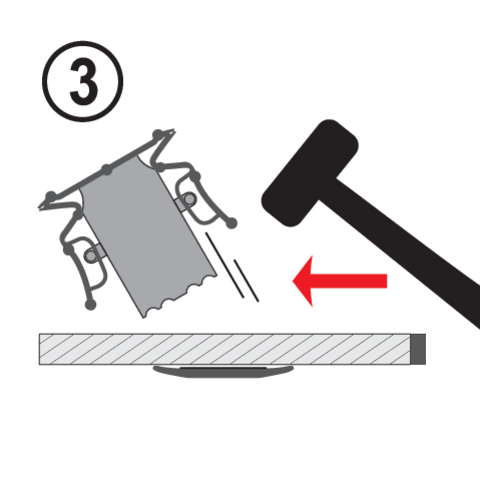 3